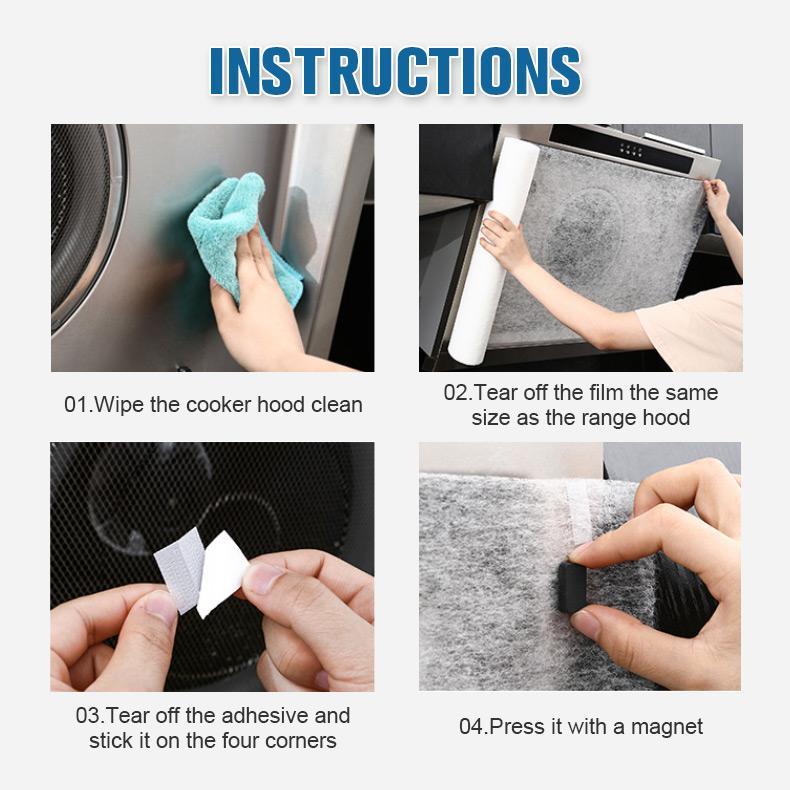 INSTRUCTIONS

01.Wipe the cooker hood clean

02.Tear off the film the same size as the range hood

03.Tear off the adhesive and stick it on the four corners

04.Press it with a magnet