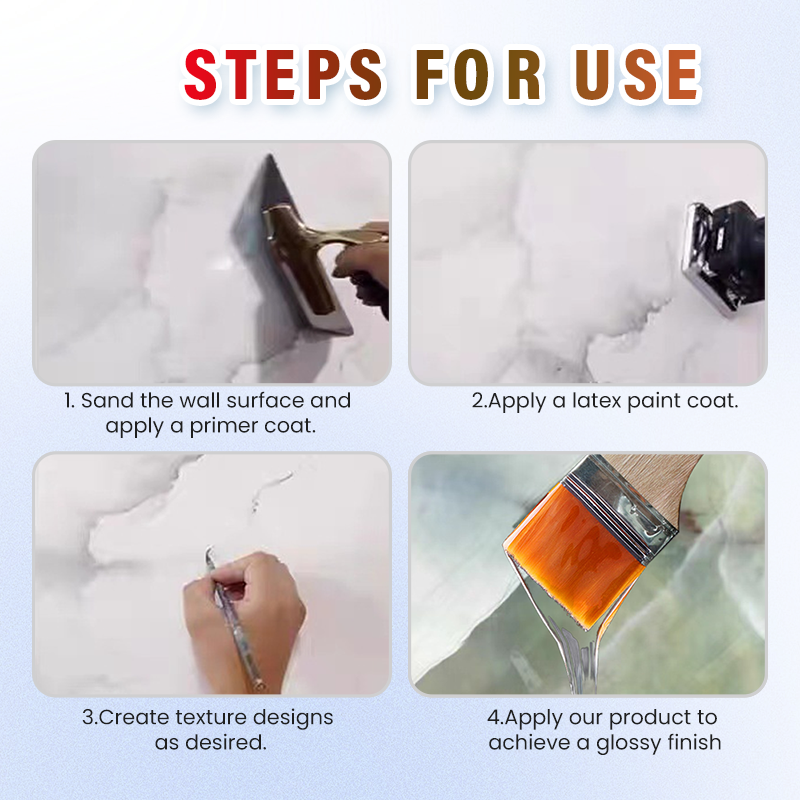 STEPS FOR USE

1. Sand the wall surface and apply a primer coat.

2.Apply a latex paint coat.

3.Create texture designs as desired.

4.Apply our product to achieve a glossy finish