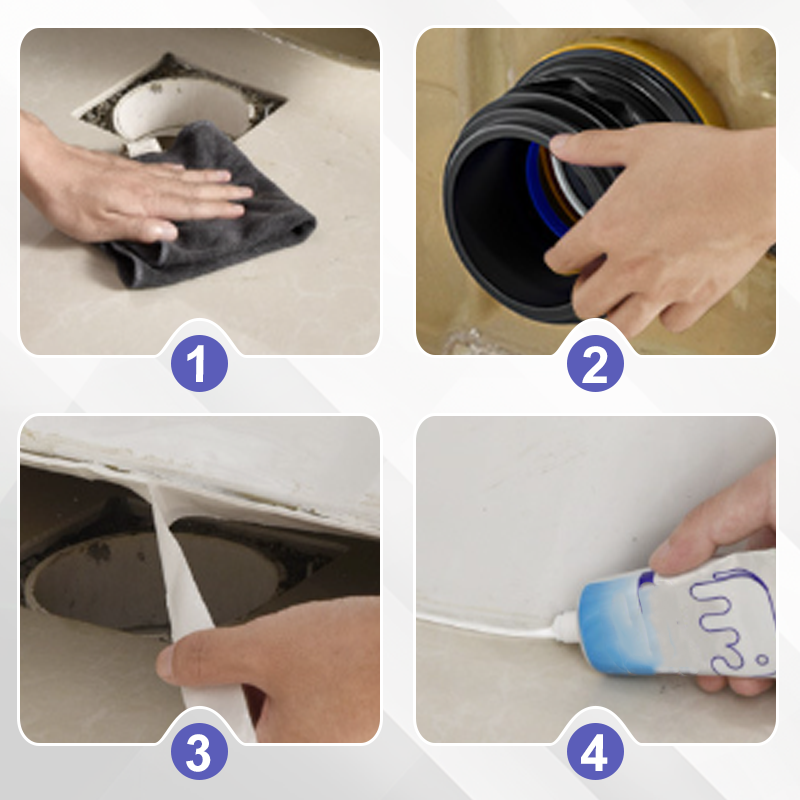 1

2

3

4