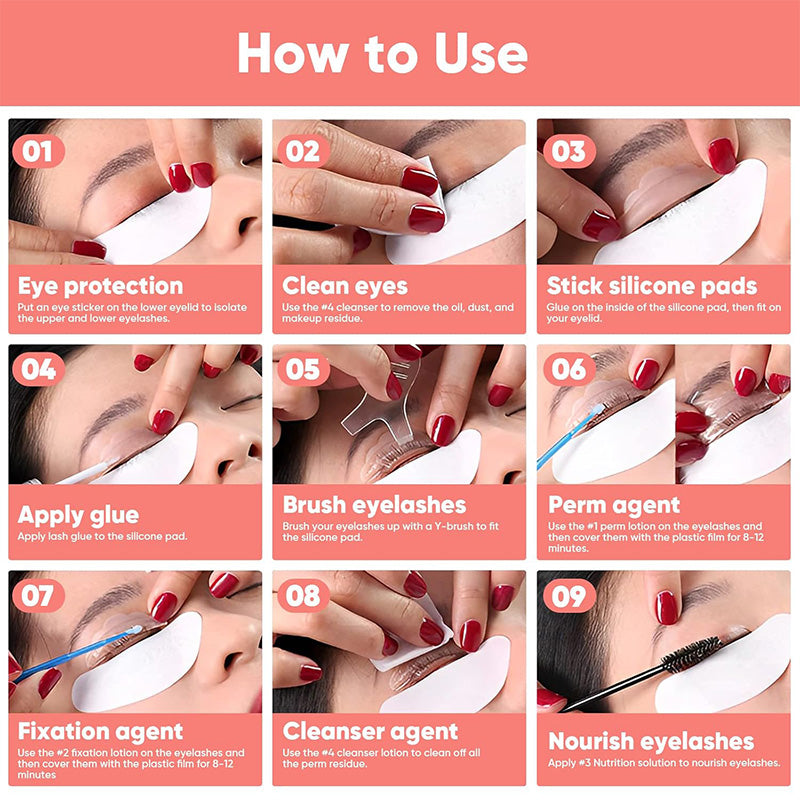 How to Use

01
Eye protection
Put an eye sticker on the lower eyelid to isolate the upper and lower eyelashes.

02
Clean eyes
Use the #4 cleanser to remove the oil, dust, and makeup residue.

03
Stick silicone pads
Glue on the inside of the silicone pad, then fit on your eyelid.

04
Apply glue
Apply lash glue to the silicone pad.

05
Brush eyelashes
Brush your eyelashes up with a Y-brush to fit the silicone pad.

06
Perm agent
Use the #1 perm lotion on the eyelashes and then cover them with the plastic film for 8-12 minutes.

07
Fixation agent
Use the #2 fixation lotion on the eyelashes and then cover them with the plastic film for 8-12 minutes

08
Cleanser agent
Use the #4 cleanser lotion to clean off all the perm residue.

09
Nourish eyelashes
Apply #3 Nutrition solution to nourish eyelashes.