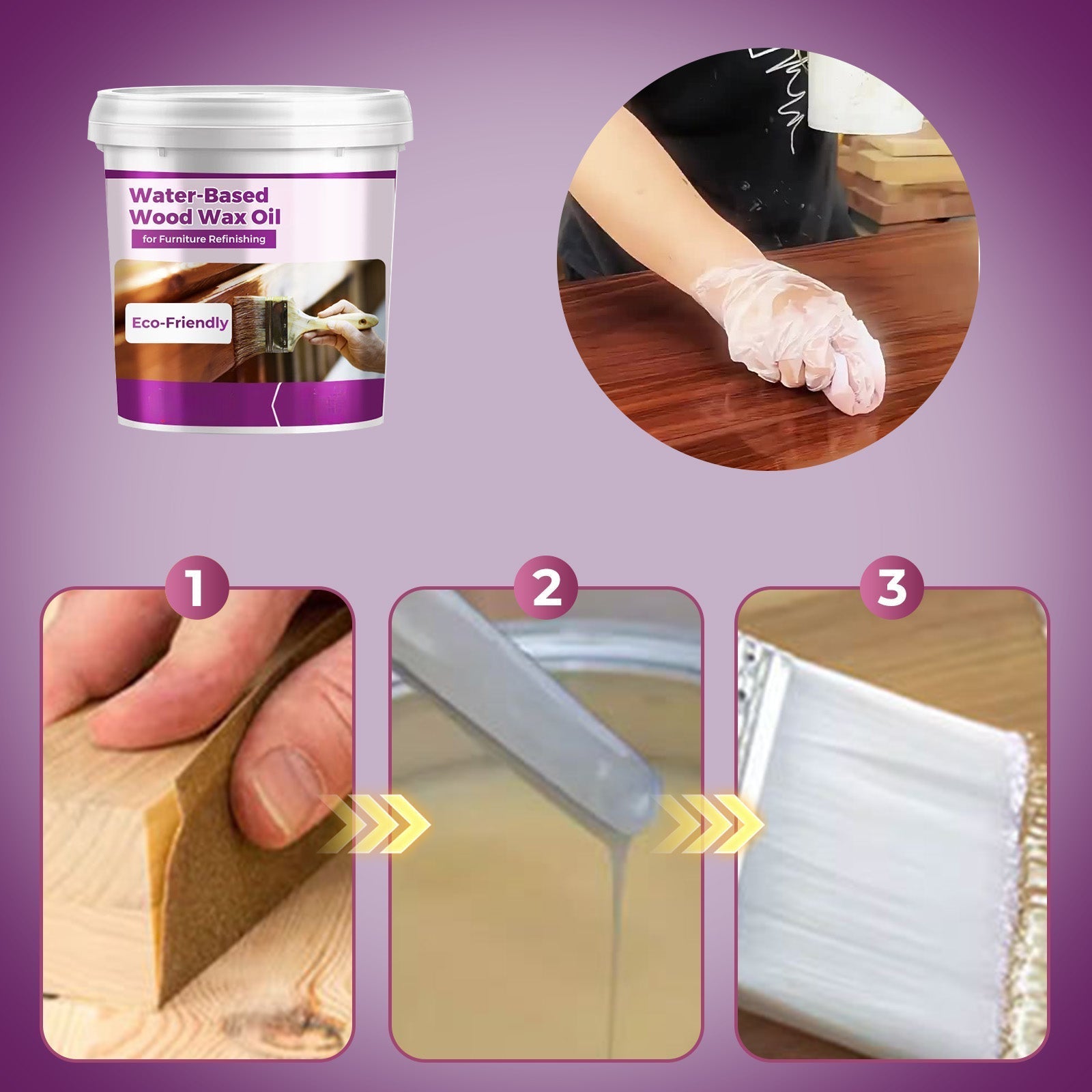 Water-Based Wood Wax Oil
for Furniture Refinishing
Eco-Friendly

1

2

3